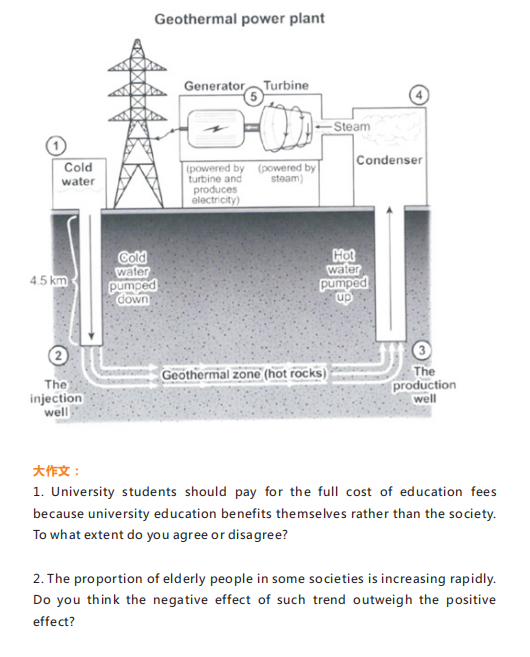 Geothermal power plant

Generator

5

Turbine

4

Steam

1

Cold water

(powered by turbine and produces electricity)

(powered by steam)

Condenser

4.5 km

Cold water pumped down

Hot water pumped up

2

The injection well

Geothermal zone (hot rocks)

3

The production well

大作文：

1. University students should pay for the full cost of education fees because university education benefits themselves rather than the society. To what extent do you agree or disagree?

2. The proportion of elderly people in some societies is increasing rapidly. Do you think the negative effect of such trend outweigh the positive effect?