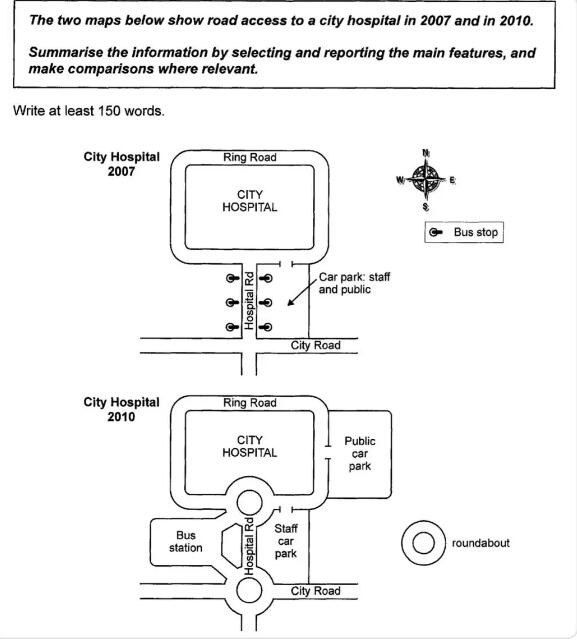 The two maps below show road access to a city hospital in 2007 and in 2010.

Summarise the information by selecting and reporting the main features, and make comparisons where relevant.

Write at least 150 words.

City Hospital 2007

Ring Road

CITY HOSPITAL

N
W E
S

Bus stop

Hospital Rd

Car park: staff and public

City Road

City Hospital 2010

Ring Road

CITY HOSPITAL

Public car park

Bus station

Hospital Rd

Staff car park

roundabout

City Road