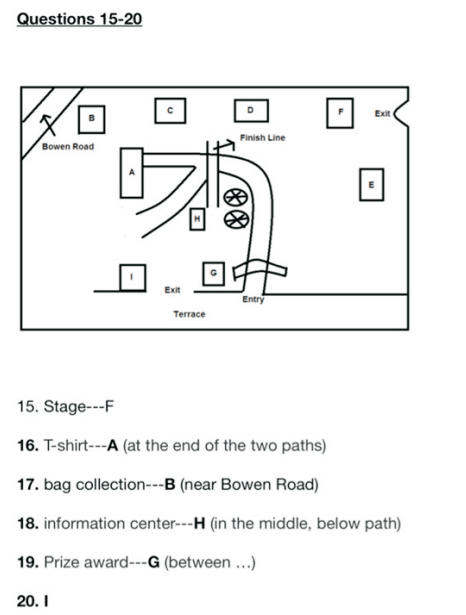 Questions 15-20

B
C
D
F
Exit
Bowen Road
Finish Line
A
E
H
I
G
Exit
Entry
Terrace

15. Stage---F

16. T-shirt---A (at the end of the two paths)

17. bag collection---B (near Bowen Road)

18. information center---H (in the middle, below path)

19. Prize award---G (between ...)

20. I