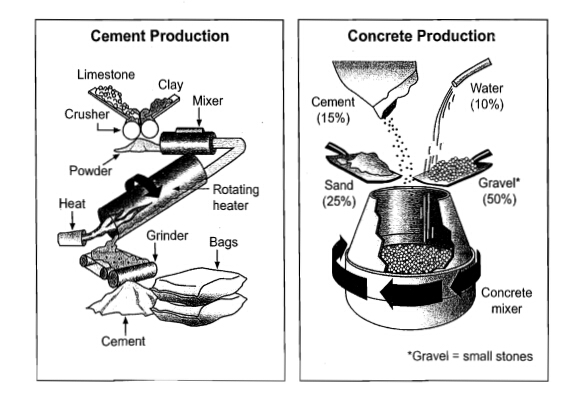 Cement Production

Limestone
Clay
Crusher
Mixer
Powder
Rotating heater
Heat
Grinder
Bags
Cement

Concrete Production

Cement (15%)
Water (10%)
Sand (25%)
Gravel* (50%)
Concrete mixer

*Gravel = small stones